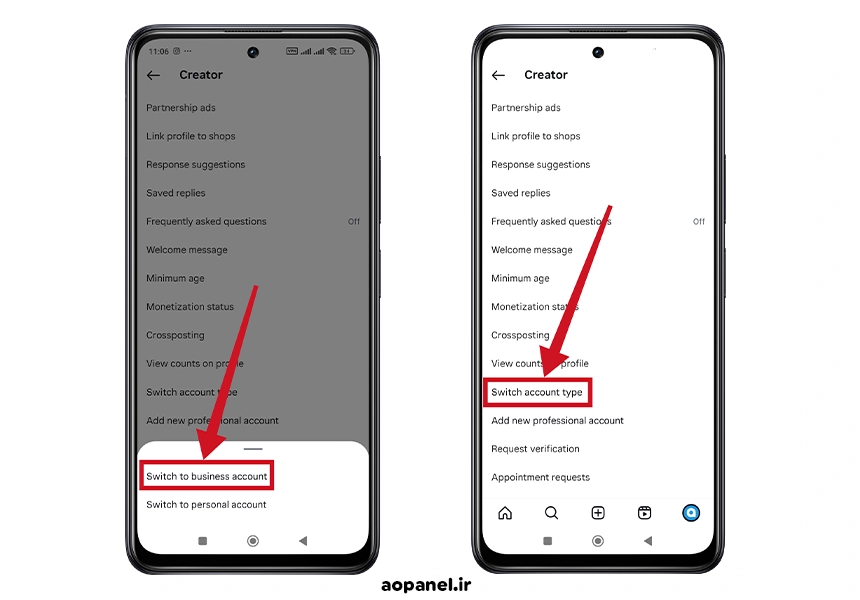 11:06

Creator

Partnership ads

Link profile to shops

Response suggestions

Saved replies

Frequently asked questions Off

Welcome message

Minimum age

Monetization status

Crossposting

View counts on profile

Switch account type

Add new professional account

Switch to business account

Switch to personal account

Creator

Partnership ads

Link profile to shops

Response suggestions

Saved replies

Frequently asked questions Off

Welcome message

Minimum age

Monetization status

Crossposting

View counts on profile

Switch account type

Add new professional account

Request verification

Appointment requests

aopanel.ir