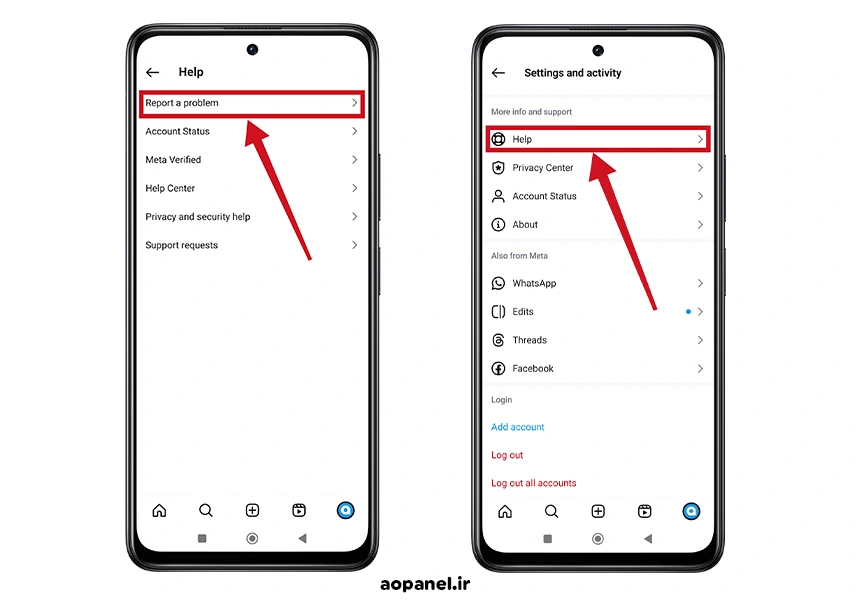 Help

Report a problem

Account Status

Meta Verified

Help Center

Privacy and security help

Support requests

Settings and activity

More info and support

Help

Privacy Center

Account Status

About

Also from Meta

WhatsApp

Edits

Threads

Facebook

Login

Add account

Log out

Log out all accounts

aopanel.ir